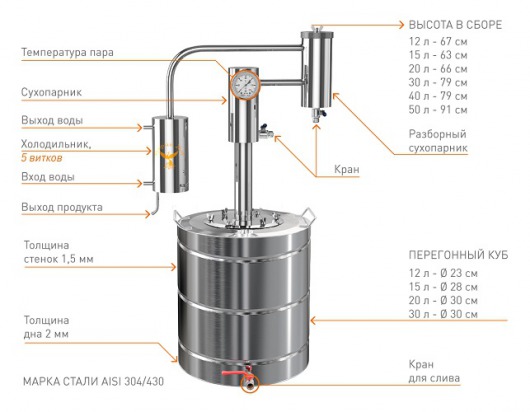 Температура пара

Сухопарник

Выход воды

Холодильник,
5 витков

Вход воды

Выход продукта

Толщина
стенок 1,5 мм

Толщина
дна 2 мм

МАРКА СТАЛИ AISI 304/430

ВЫСОТА В СБОРЕ
12 л - 67 см
15 л - 63 см
20 л - 66 см
30 л - 79 см
40 л - 79 см
50 л - 91 см

Разборный
сухопарник

Кран

ПЕРЕГОННЫЙ КУБ
12 л - Ø 23 см
15 л - Ø 28 см
20 л - Ø 30 см
30 л - Ø 30 см

Кран
для слива